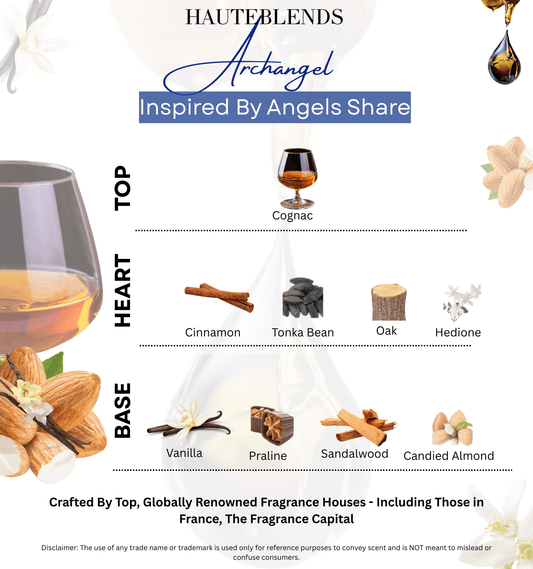 HAUTEBLENDS

Archangel

Inspired By Angels Share

TOP

Cognac

HEART

Cinnamon

Tonka Bean

Oak

Hedione

BASE

Vanilla

Praline

Sandalwood

Candied Almond

Crafted By Top, Globally Renowned Fragrance Houses - Including Those in France, The Fragrance Capital

Disclaimer: The use of any trade name or trademark is used only for reference purposes to convey scent and is NOT meant to mislead or confuse consumers.