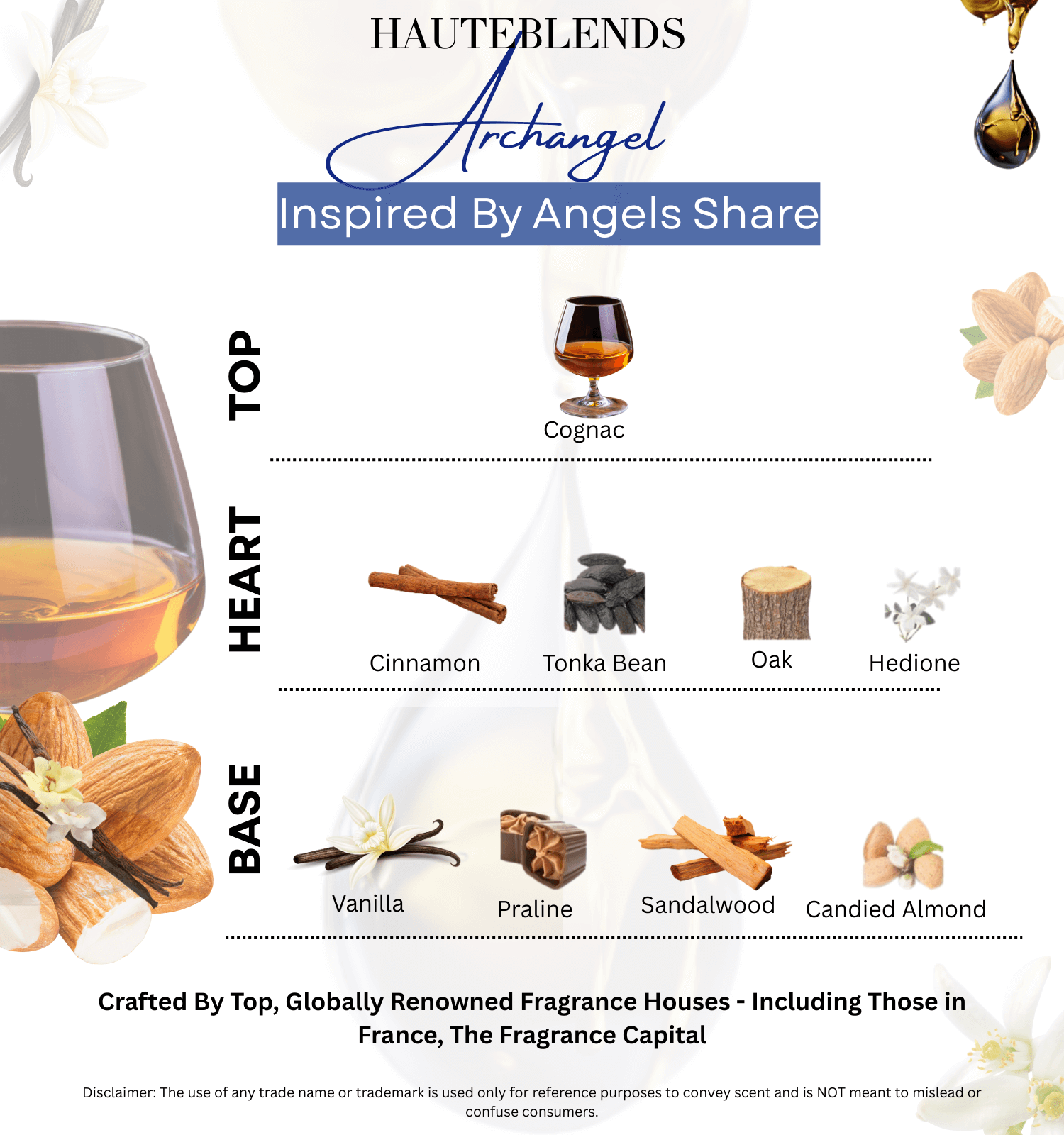 HAUTEBLENDS

Archangel

Inspired By Angels Share

TOP

Cognac

HEART

Cinnamon

Tonka Bean

Oak

Hedione

BASE

Vanilla

Praline

Sandalwood

Candied Almond

Crafted By Top, Globally Renowned Fragrance Houses - Including Those in France, The Fragrance Capital

Disclaimer: The use of any trade name or trademark is used only for reference purposes to convey scent and is NOT meant to mislead or confuse consumers.